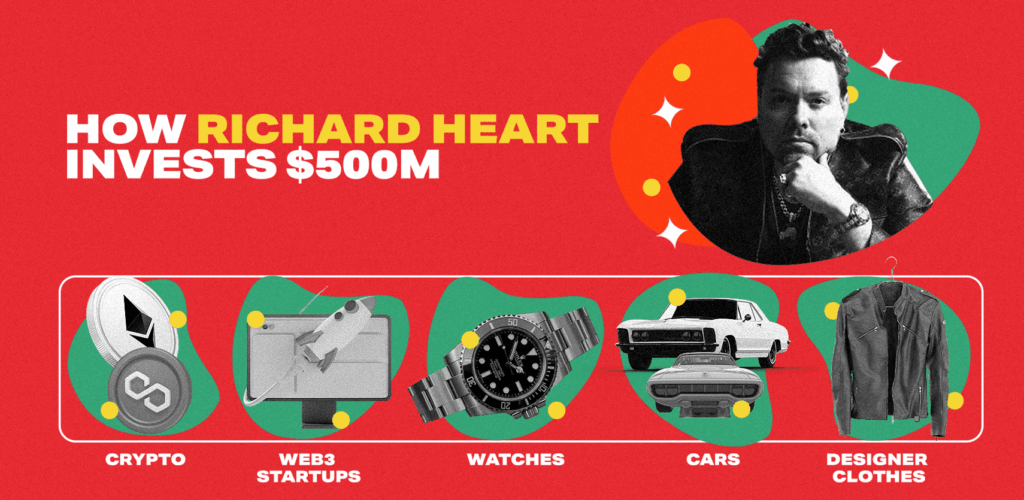 HOW RICHARD HEART INVESTS $500M

CRYPTO

WEB3 STARTUPS

WATCHES

CARS

DESIGNER CLOTHES