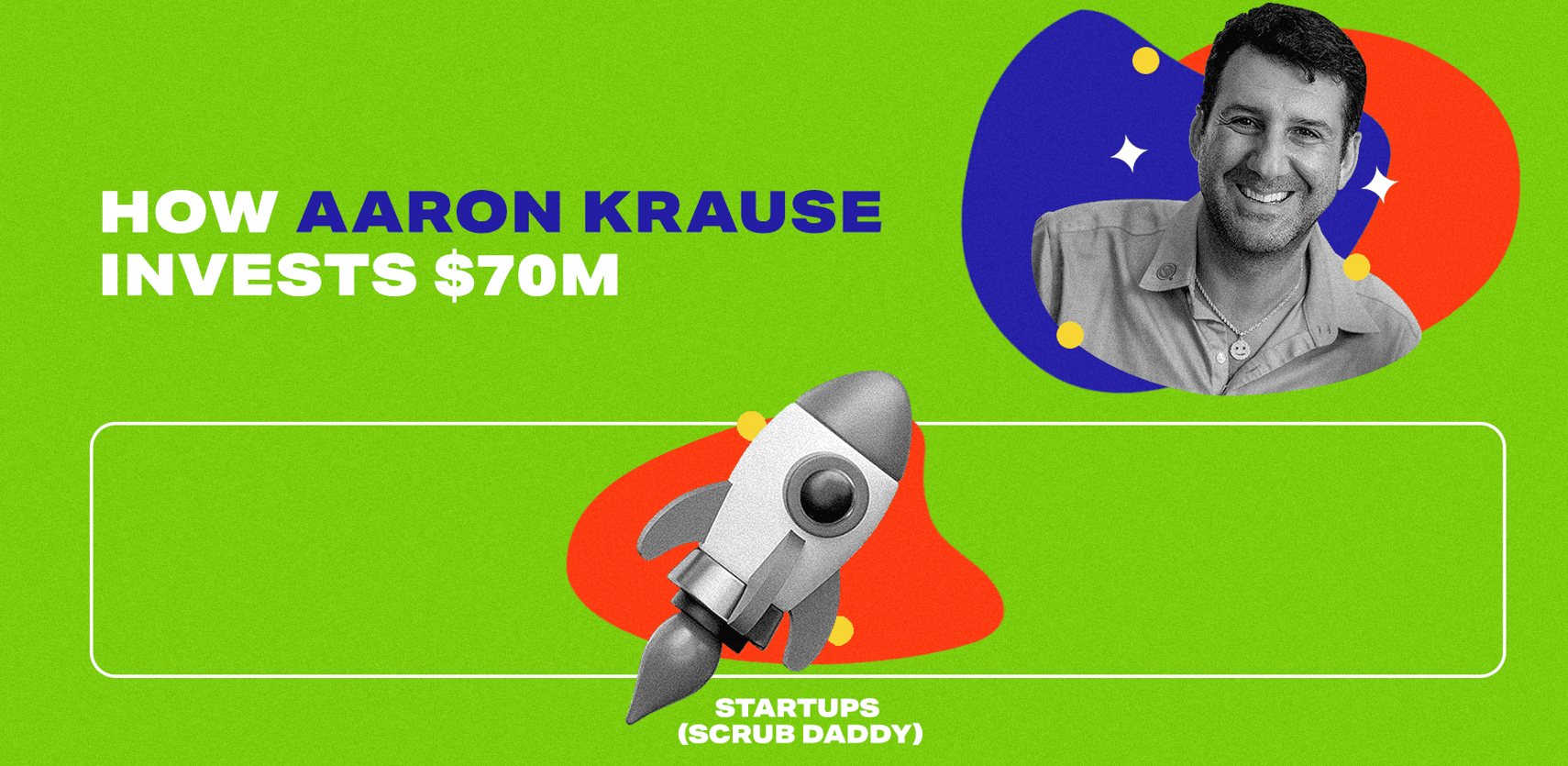 HOW AARON KRAUSE INVESTS $70M

STARTUPS
(SCRUB DADDY)