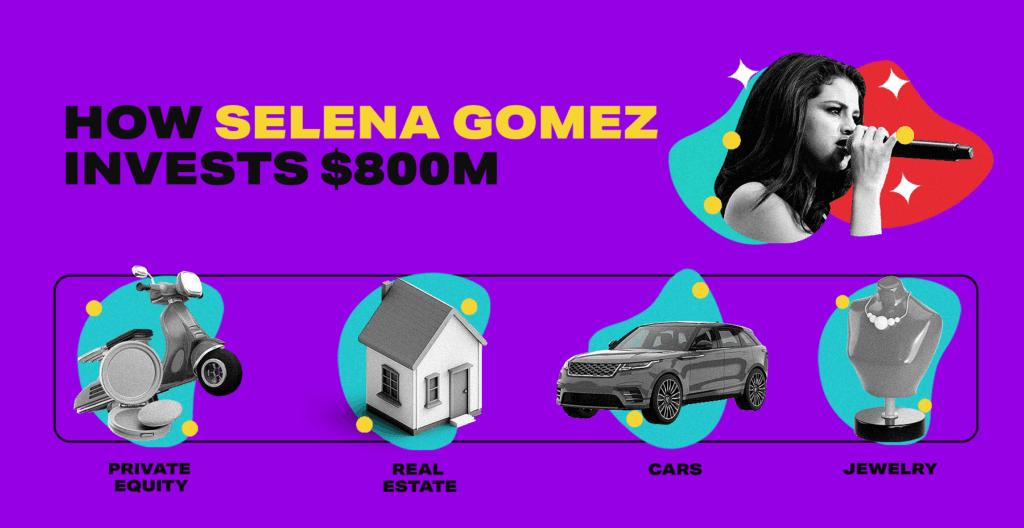 HOW SELENA GOMEZ INVESTS $800M

PRIVATE EQUITY

REAL ESTATE

CARS

JEWELRY