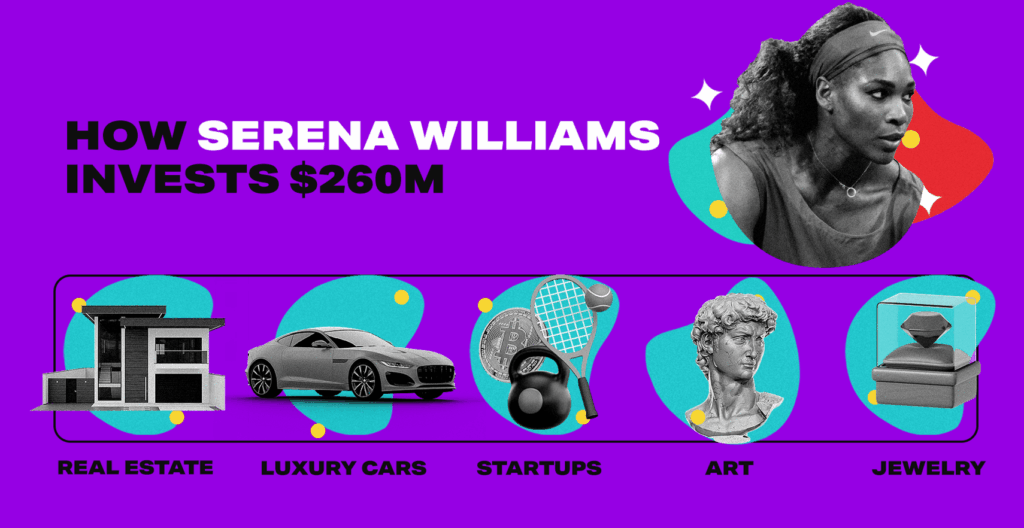 HOW SERENA WILLIAMS INVESTS $260M

REAL ESTATE
LUXURY CARS
STARTUPS
ART
JEWELRY