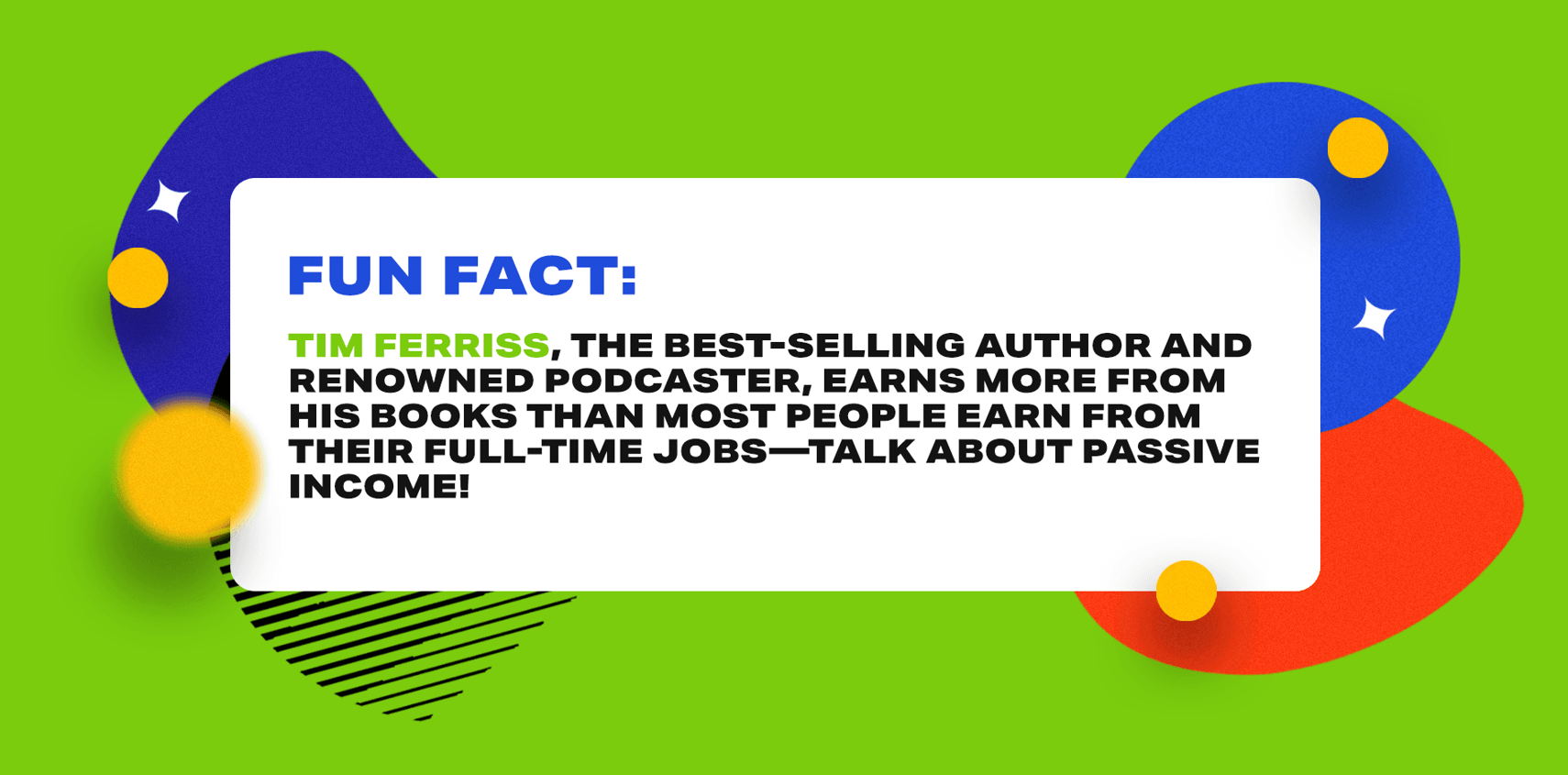 FUN FACT:

TIM FERRISS, THE BEST-SELLING AUTHOR AND RENOWNED PODCASTER, EARNS MORE FROM HIS BOOKS THAN MOST PEOPLE EARN FROM THEIR FULL-TIME JOBS—TALK ABOUT PASSIVE INCOME!