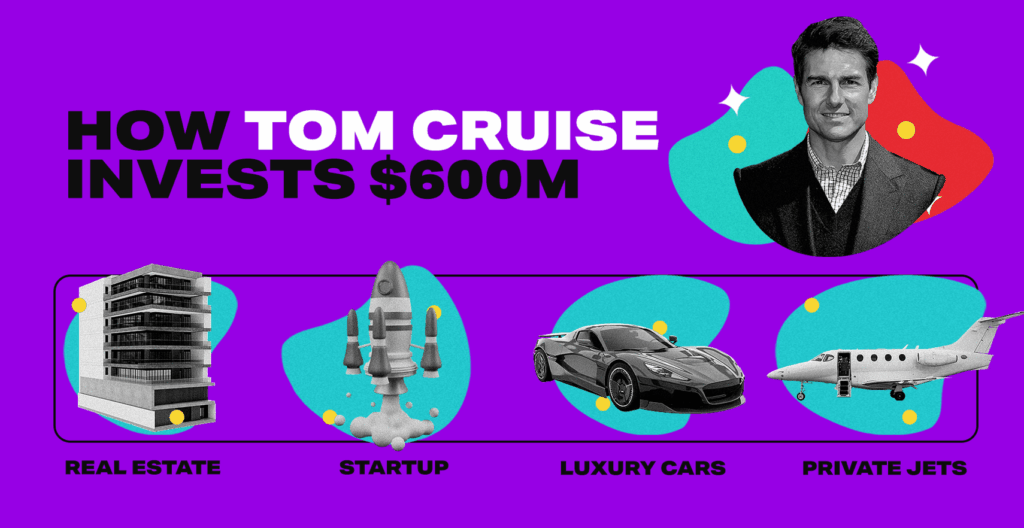 HOW TOM CRUISE INVESTS $600M

REAL ESTATE

STARTUP

LUXURY CARS

PRIVATE JETS