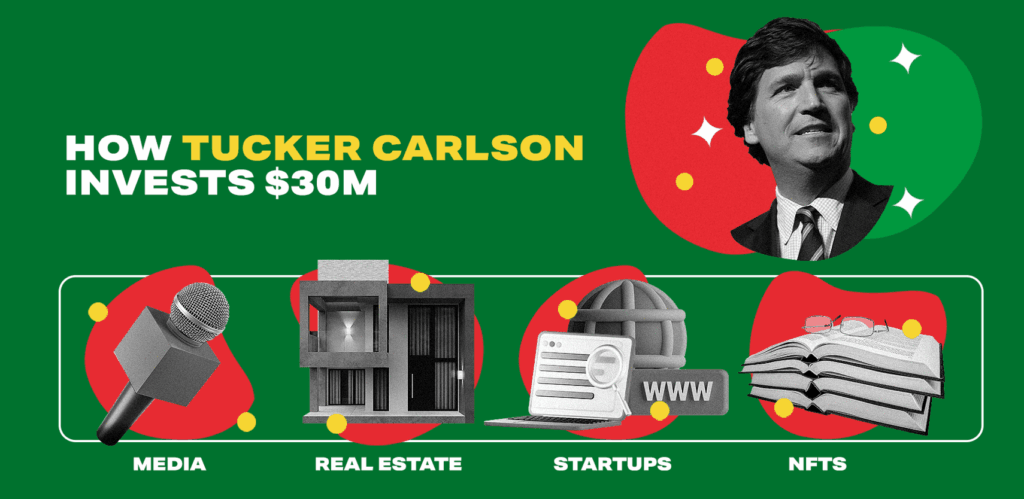 HOW TUCKER CARLSON INVESTS $30M

WWW

MEDIA

REAL ESTATE

STARTUPS

NFTS