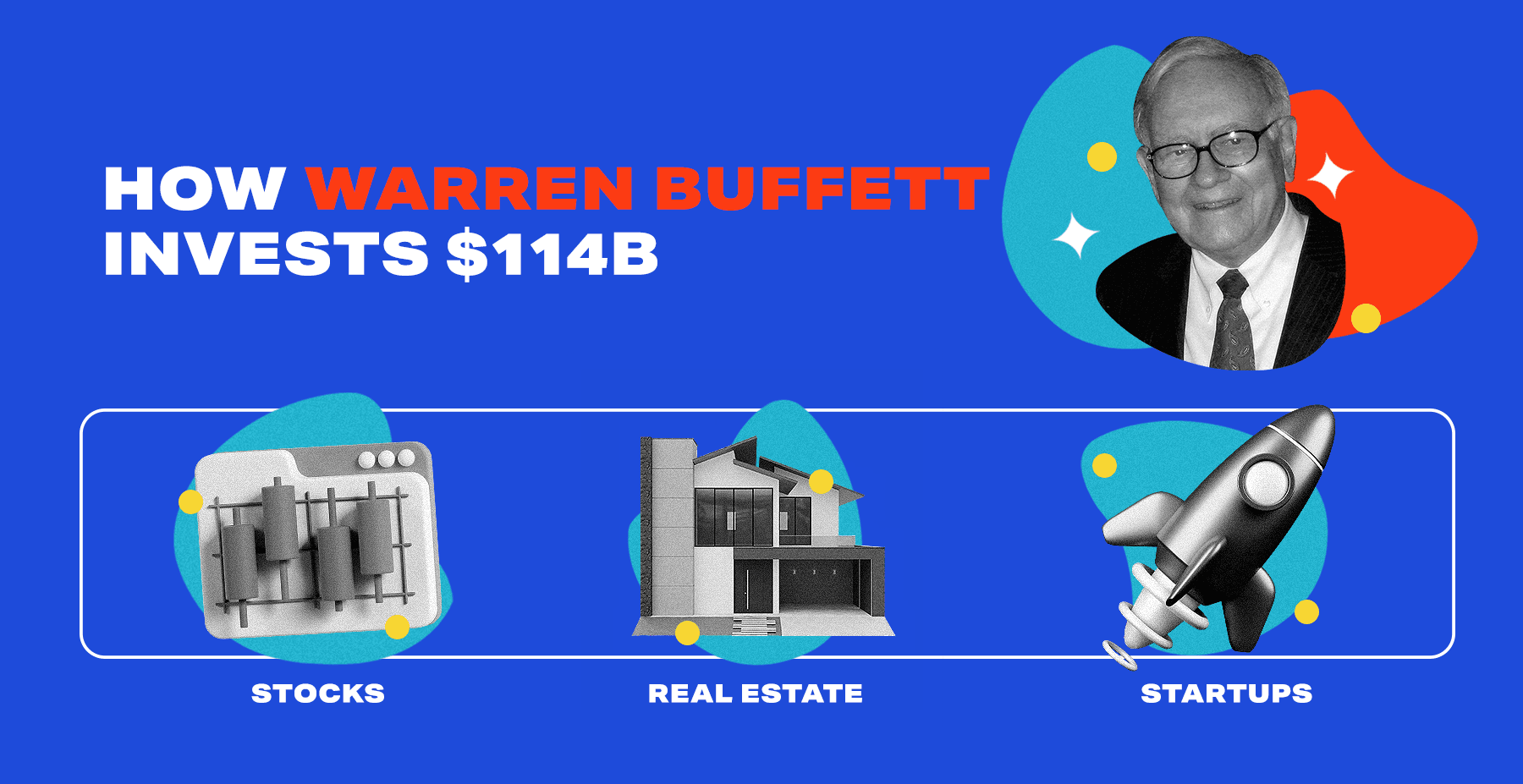 HOW WARREN BUFFETT INVESTS $114B

STOCKS

REAL ESTATE

STARTUPS