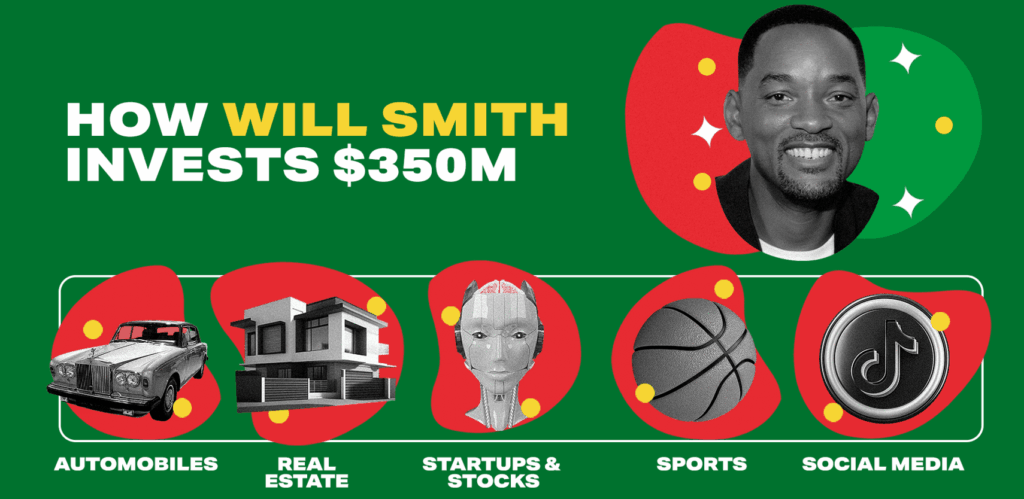 HOW WILL SMITH INVESTS $350M

AUTOMOBILES

REAL ESTATE

STARTUPS & STOCKS

SPORTS

SOCIAL MEDIA